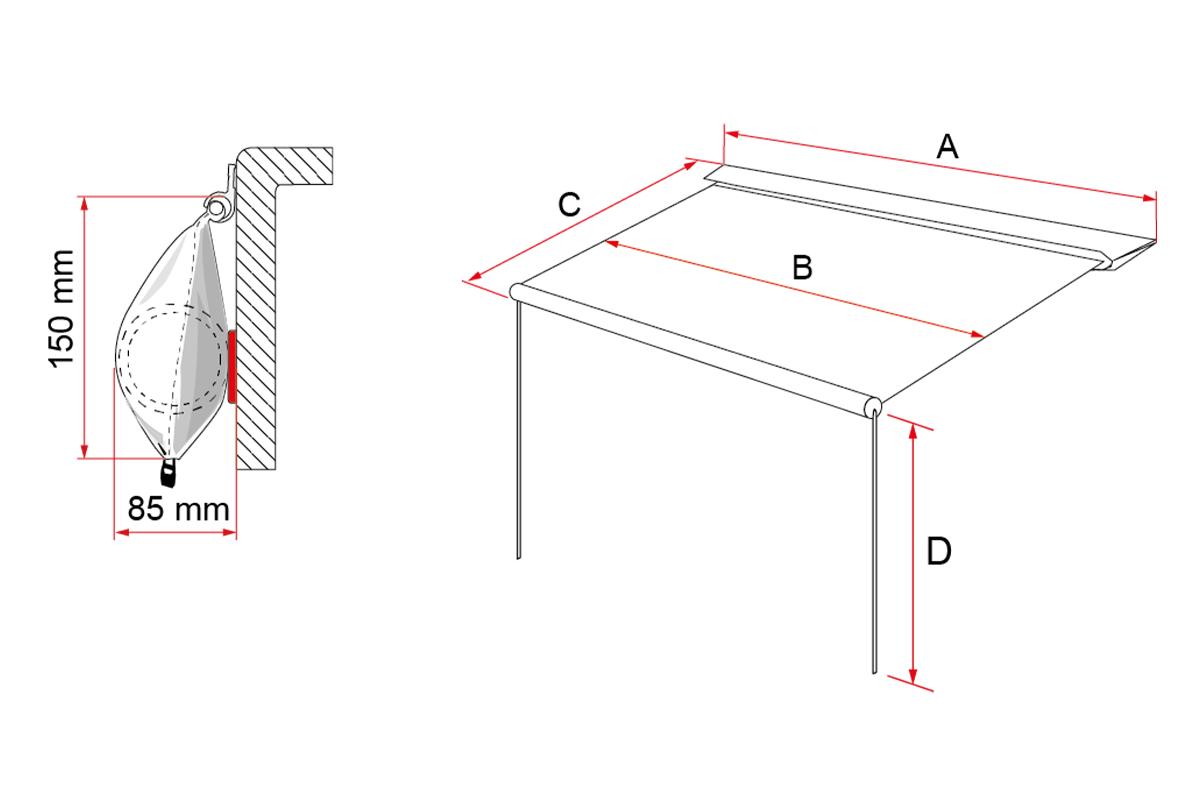 150 mm
85 mm
A
C
B
D